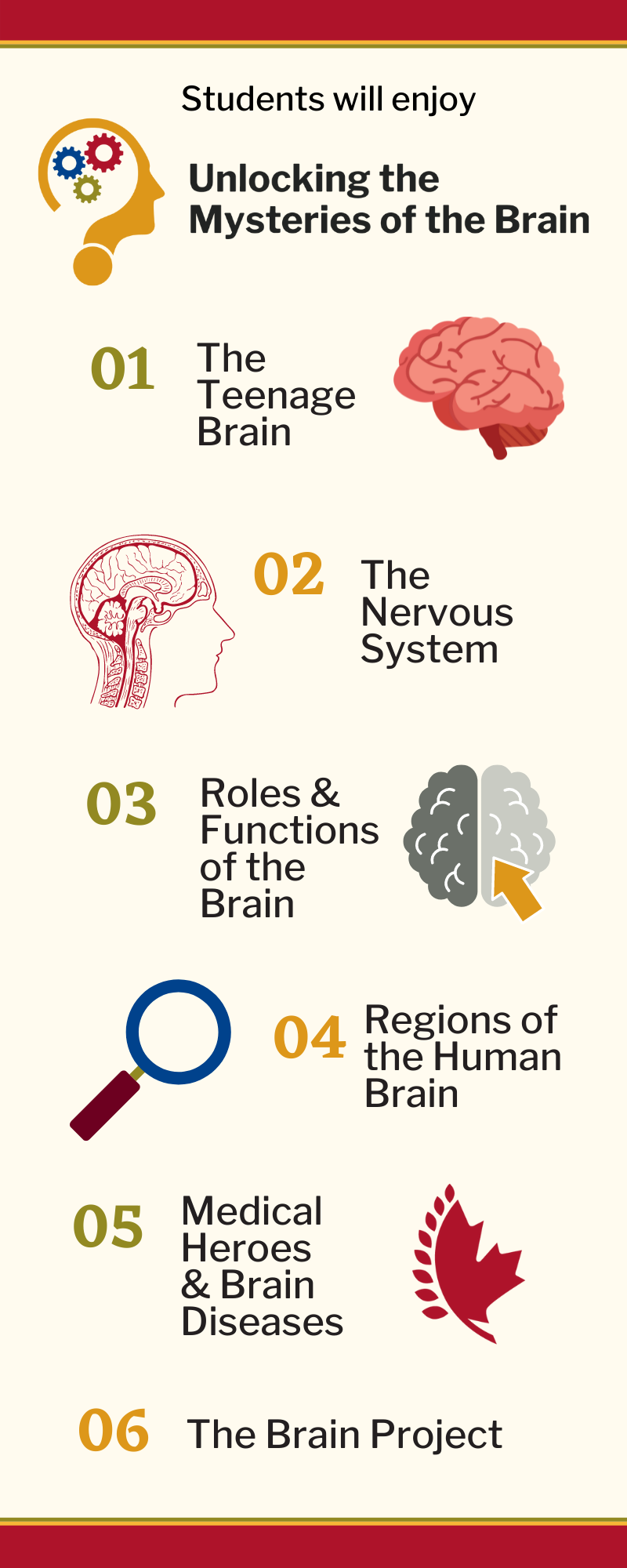 Students will enjoy

Unlocking the Mysteries of the Brain

01 The Teenage Brain

02 The Nervous System

03 Roles & Functions of the Brain

04 Regions of the Human Brain

05 Medical Heroes & Brain Diseases

06 The Brain Project